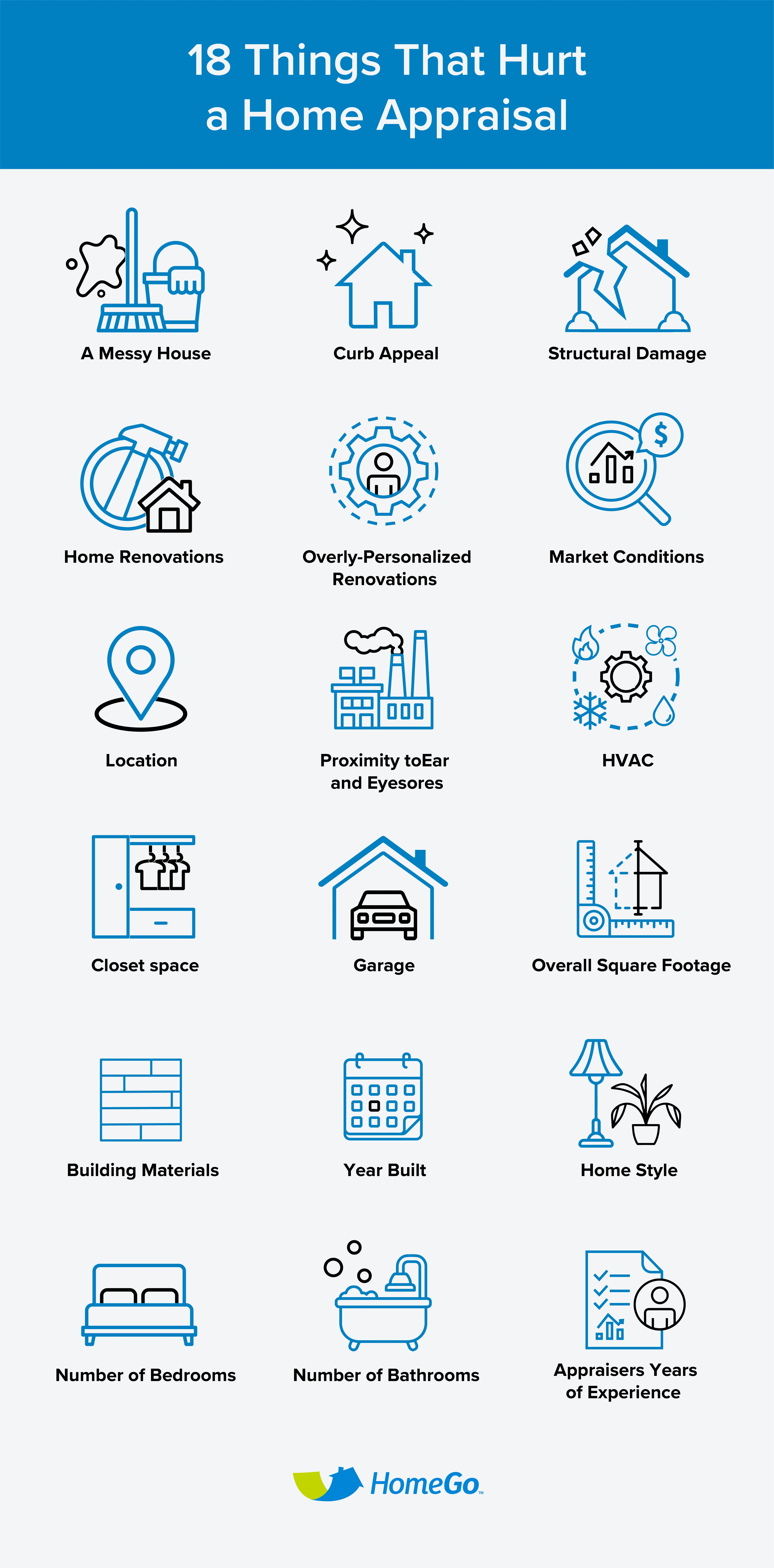 18 Things That Hurt a Home Appraisal

A Messy House

Curb Appeal

Structural Damage

Home Renovations

Overly-Personalized Renovations

Market Conditions

Location

Proximity toEar and Eyesores

HVAC

Closet space

Garage

Overall Square Footage

Building Materials

Year Built

Home Style

Number of Bedrooms

Number of Bathrooms

Appraisers Years of Experience

HomeGo™